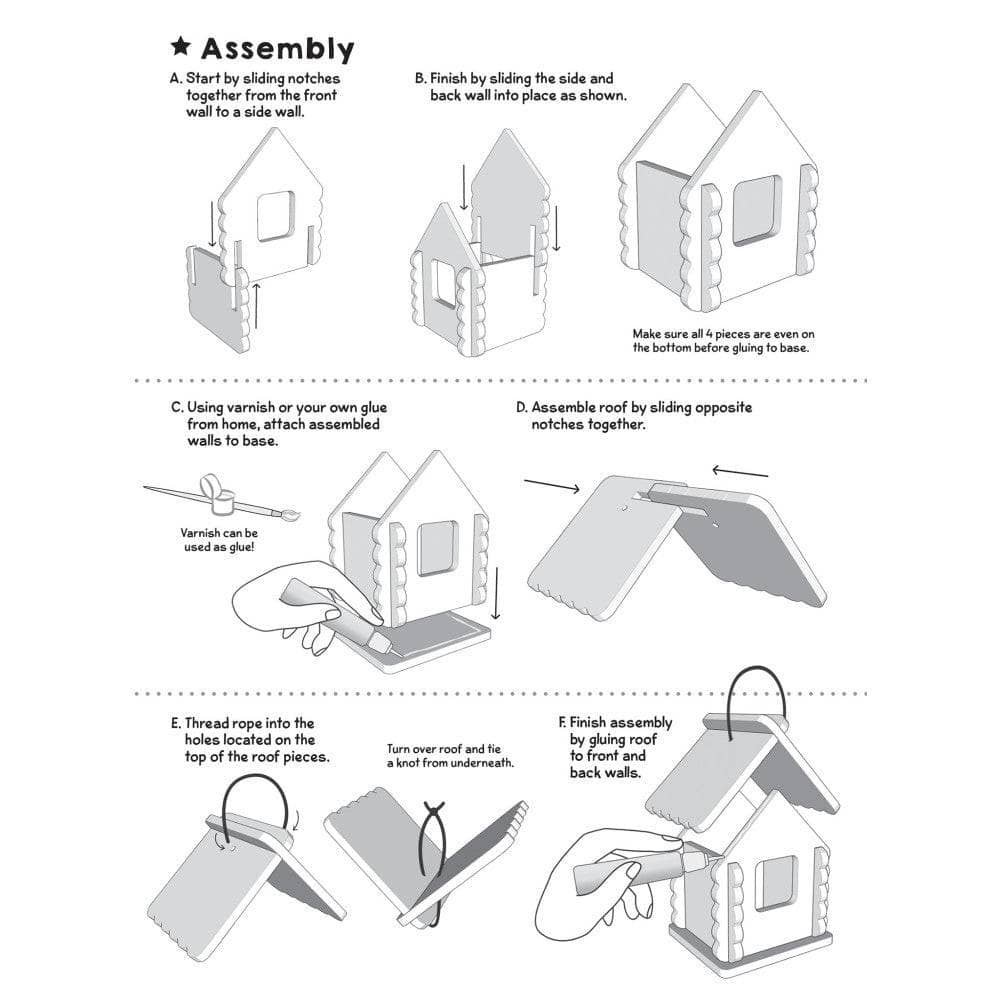 ★ Assembly

A. Start by sliding notches together from the front wall to a side wall.

B. Finish by sliding the side and back wall into place as shown.

Make sure all 4 pieces are even on the bottom before gluing to base.

C. Using varnish or your own glue from home, attach assembled walls to base.

Varnish can be used as glue!

D. Assemble roof by sliding opposite notches together.

E. Thread rope into the holes located on the top of the roof pieces.

Turn over roof and tie a knot from underneath.

F. Finish assembly by gluing roof to front and back walls.