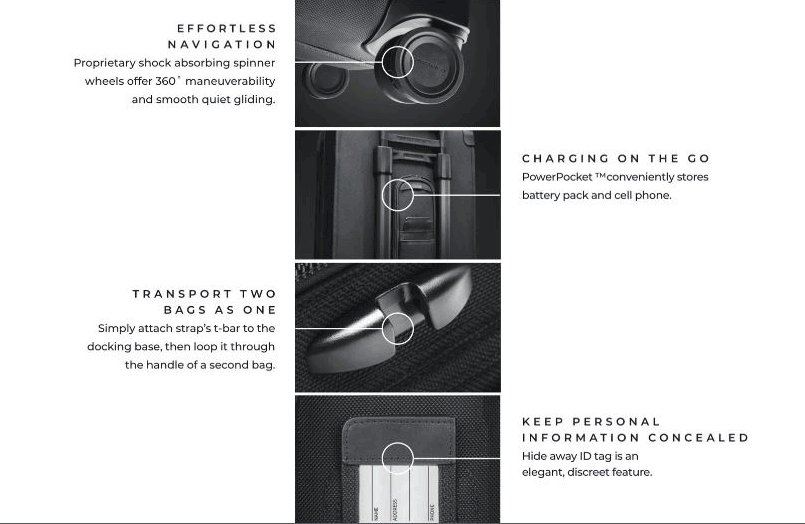 EFFORTLESS NAVIGATION
Proprietary shock absorbing spinner wheels offer 360° maneuverability and smooth quiet gliding.

CHARGING ON THE GO
PowerPocket ™conveniently stores battery pack and cell phone.

TRANSPORT TWO BAGS AS ONE
Simply attach strap's t-bar to the docking base, then loop it through the handle of a second bag.

KEEP PERSONAL INFORMATION CONCEALED
Hide away ID tag is an elegant, discreet feature.

NAME
ADDRESS
PHONE