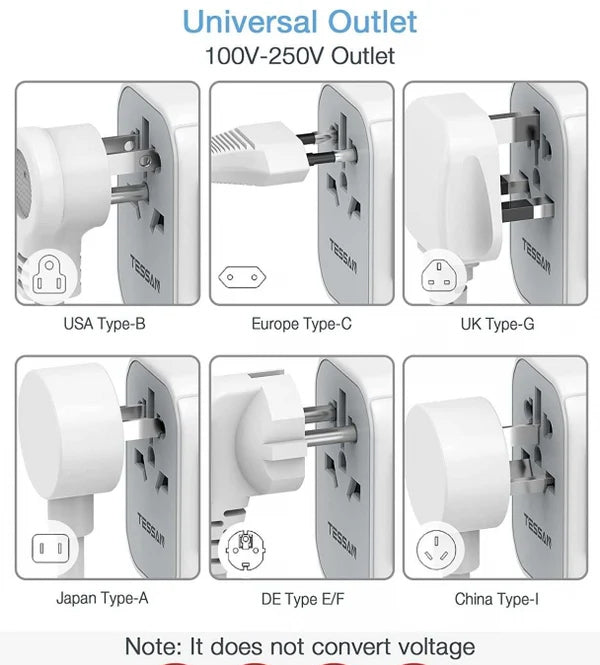 Universal Outlet
100V-250V Outlet

TESSAN
USA Type-B

TESSAN
Europe Type-C

TESSAN
UK Type-G

TESSAN
Japan Type-A

TESSAN
DE Type E/F

TESSAN
China Type-I

Note: It does not convert voltage