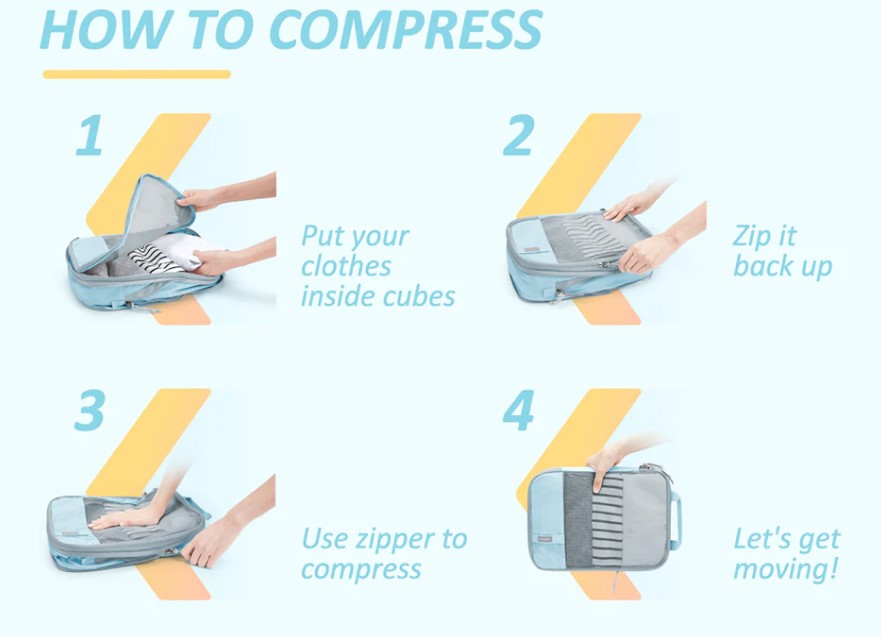 HOW TO COMPRESS

1

Put your clothes inside cubes

2

Zip it back up

3

Use zipper to compress

4

Let's get moving!